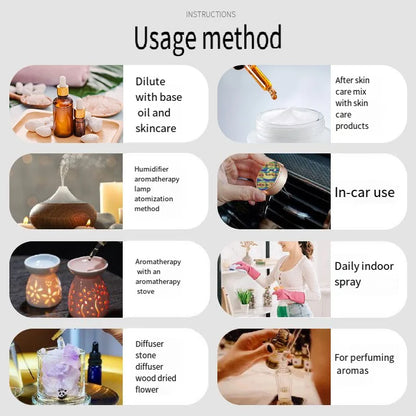 INSTRUCTIONS

Usage method

Dilute with base oil and skincare

After skin care mix with skin care products

Humidifier aromatherapy lamp atomization method

In-car use

Aromatherapy with an aromatherapy stove

Daily indoor spray

Diffuser stone diffuser wood dried flower

For perfuming aromas